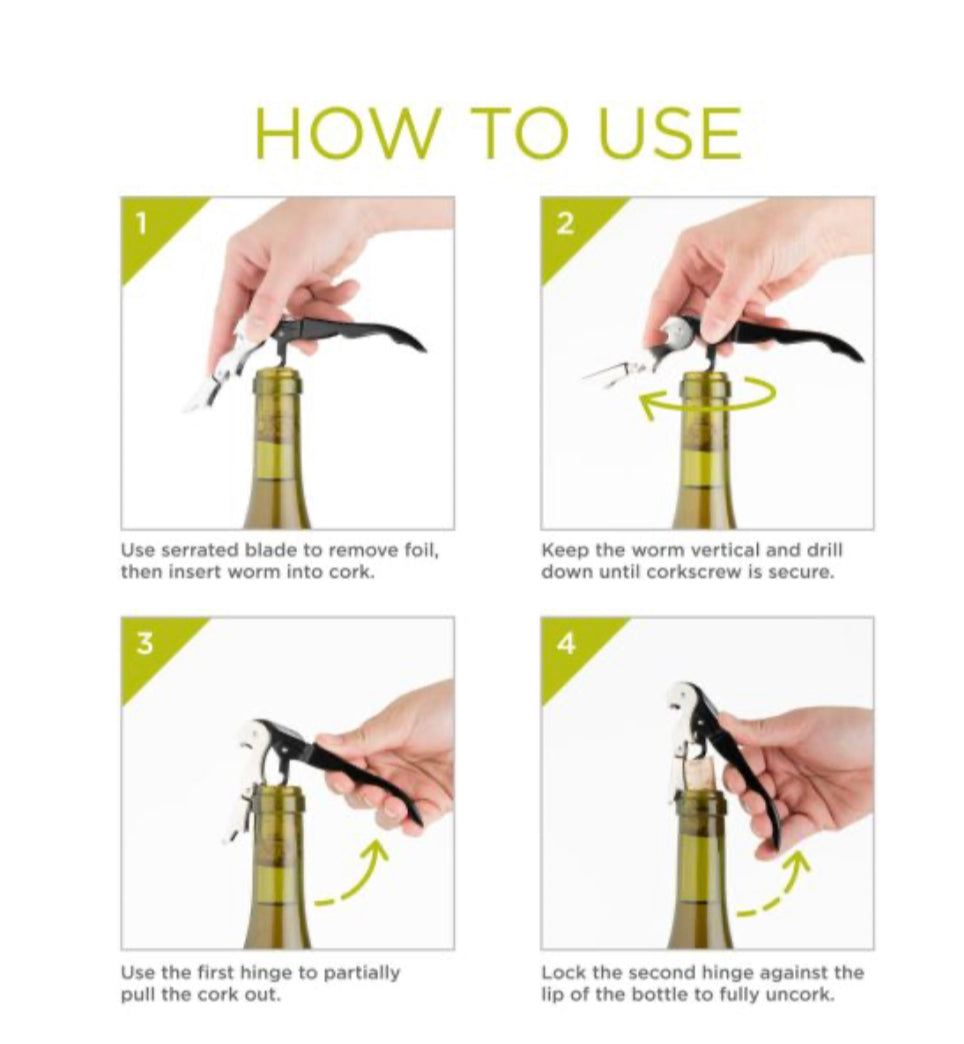 HOW TO USE

1

Use serrated blade to remove foil, then insert worm into cork.

2

Keep the worm vertical and drill down until corkscrew is secure.

3

Use the first hinge to partially pull the cork out.

4

Lock the second hinge against the lip of the bottle to fully uncork.